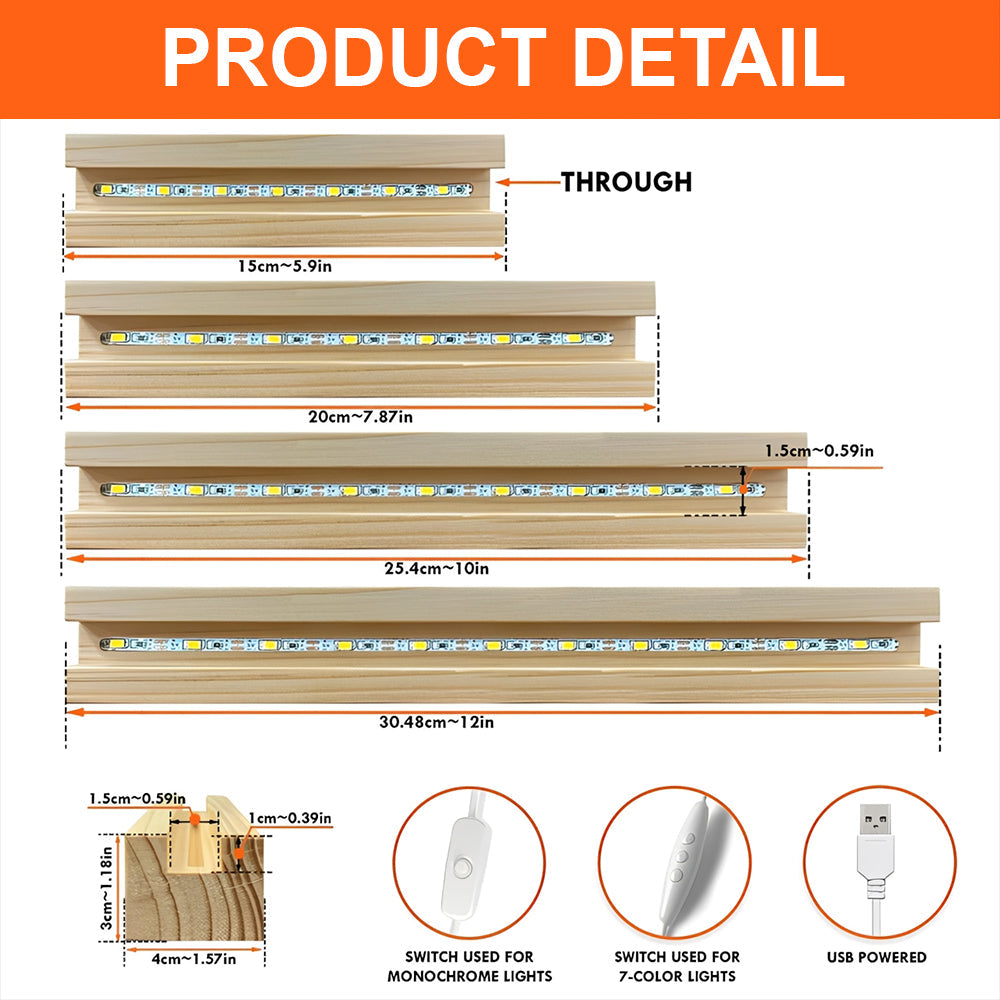 PRODUCT DETAIL

THROUGH

15cm~5.9in

20cm~7.87in

1.5cm~0.59in

25.4cm~10in

30.48cm~12in

1.5cm~0.59in

1cm~0.39in

3cm~1.18in

4cm~1.57in

SWITCH USED FOR MONOCHROME LIGHTS

SWITCH USED FOR 7-COLOR LIGHTS

USB POWERED